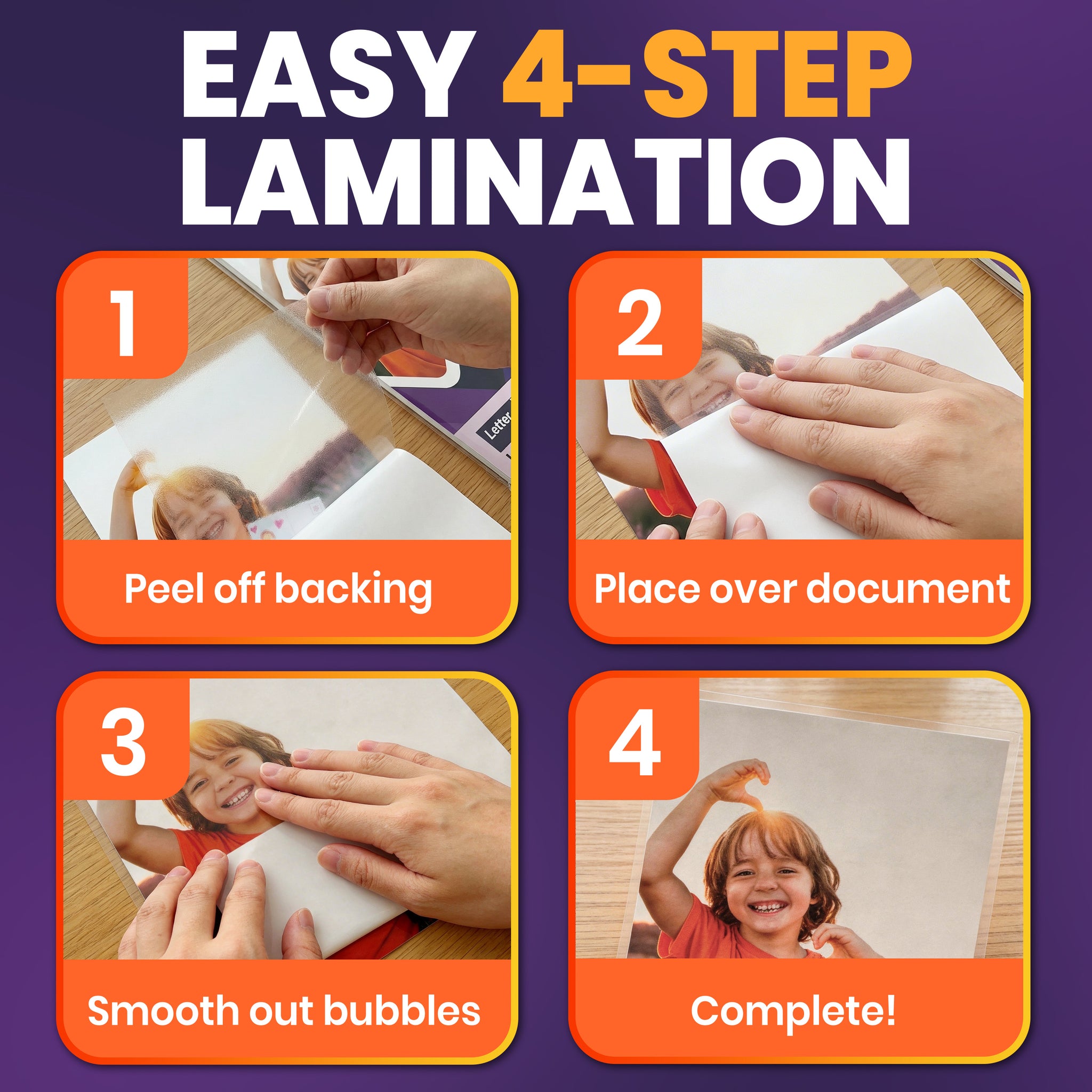 EASY 4-STEP LAMINATION

1

Letter

Peel off backing

2

Place over document

3

Smooth out bubbles

4

Complete!