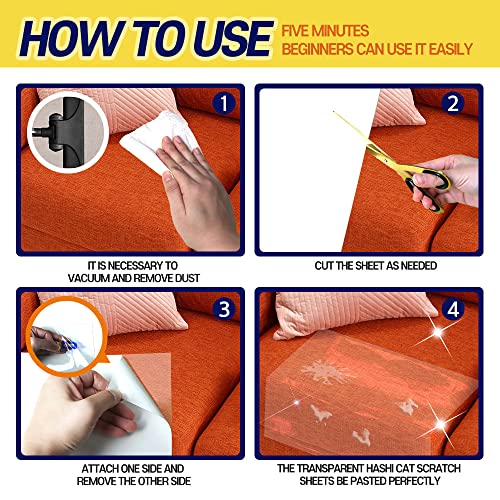 HOW TO USE
FIVE MINUTES
BEGINNERS CAN USE IT EASILY

1
IT IS NECESSARY TO VACUUM AND REMOVE DUST

2
CUT THE SHEET AS NEEDED

3
ATTACH ONE SIDE AND REMOVE THE OTHER SIDE

4
THE TRANSPARENT HASHI CAT SCRATCH SHEETS BE PASTED PERFECTLY